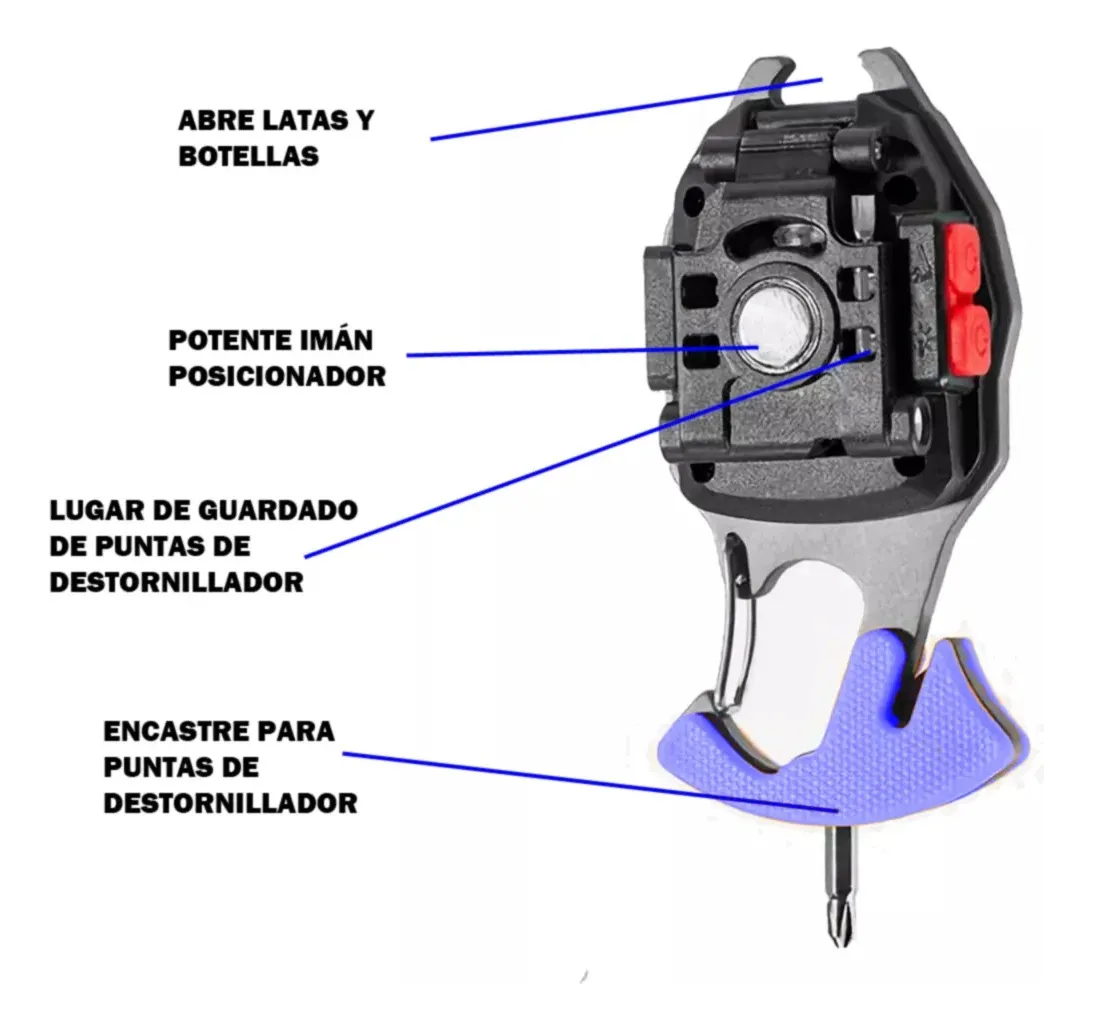 ABRE LATAS Y BOTELLAS

POTENTE IMÁN POSICIONADOR

LUGAR DE GUARDADO DE PUNTAS DE DESTORNILLADOR

ENCASTRE PARA PUNTAS DE DESTORNILLADOR