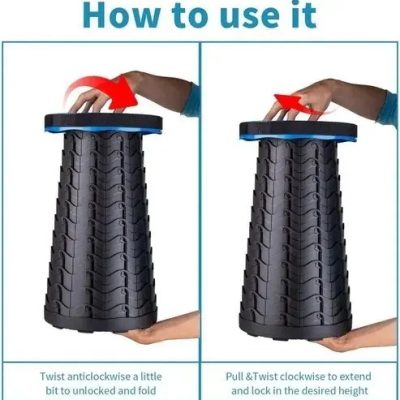 How to use it

Twist anticlockwise a little bit to unlocked and fold

Pull &Twist clockwise to extend and lock in the desired height